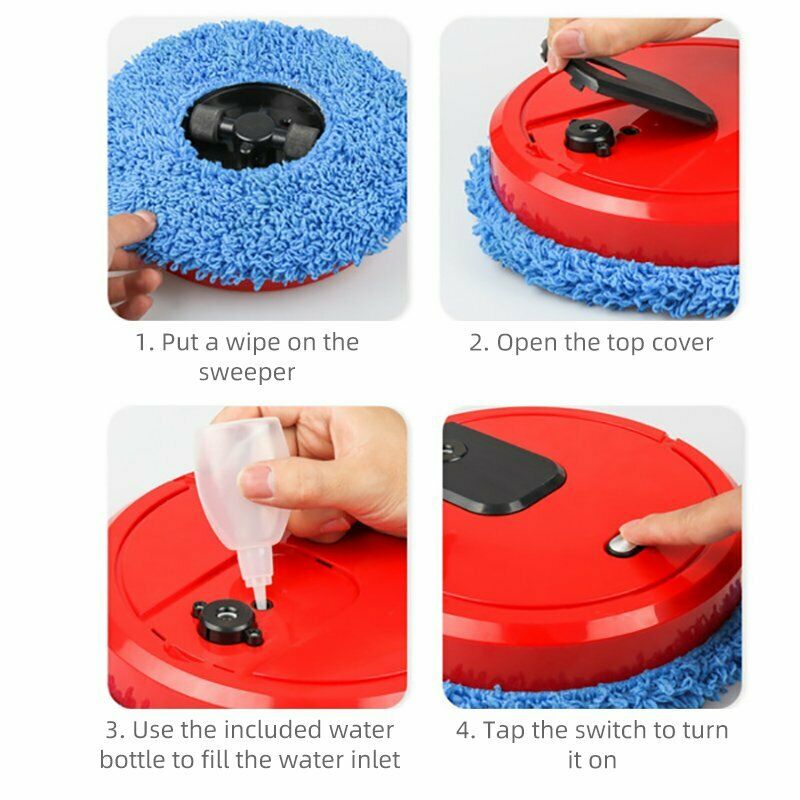 1. Put a wipe on the sweeper

2. Open the top cover

3. Use the included water bottle to fill the water inlet

4. Tap the switch to turn it on