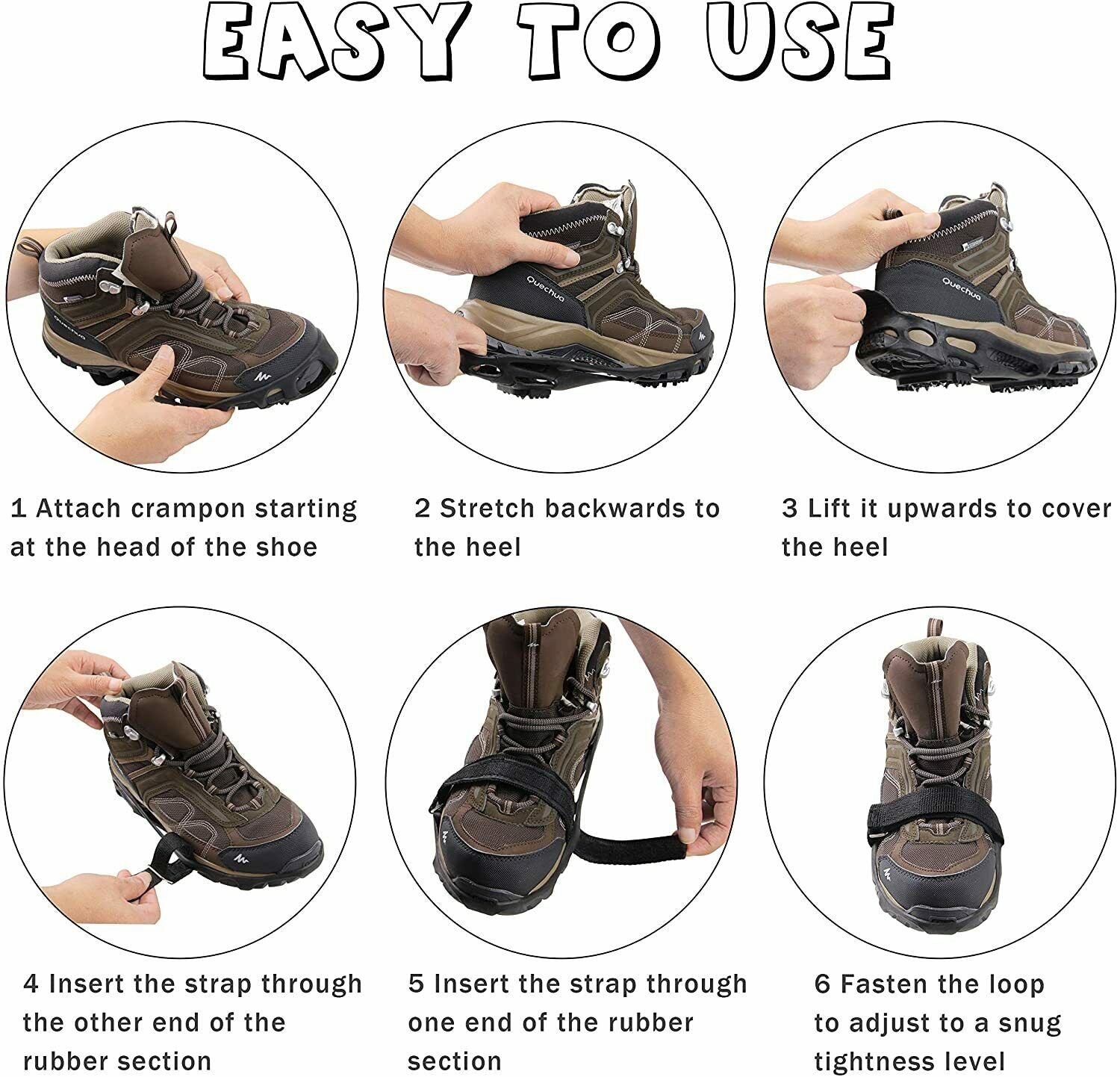 EASY TO USE

Quechua

Quechua

Quechua

1 Attach crampon starting at the head of the shoe

2 Stretch backwards to the heel

3 Lift it upwards to cover the heel

4 Insert the strap through the other end of the rubber section

5 Insert the strap through one end of the rubber section

6 Fasten the loop to adjust to a snug tightness level