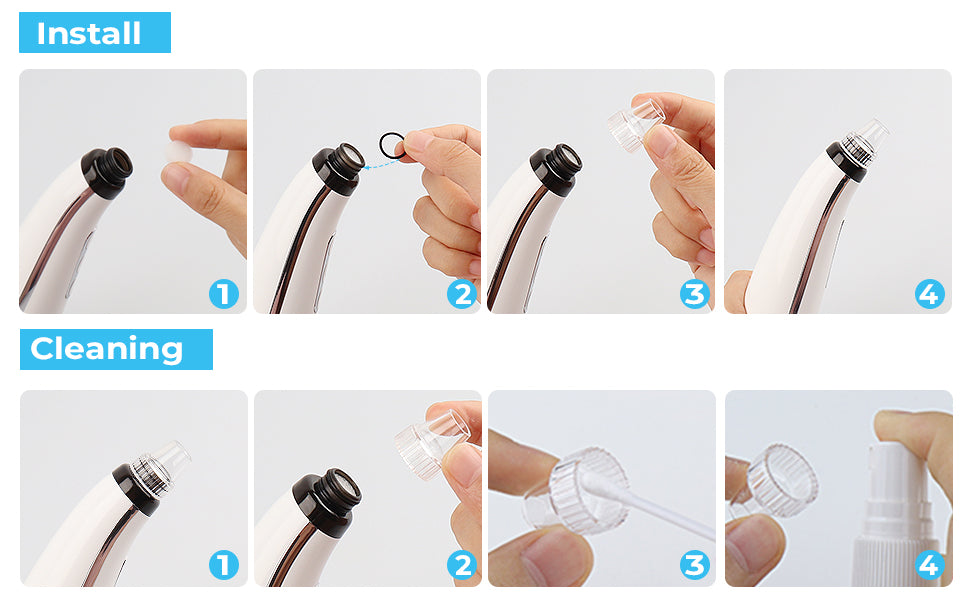 Install

1

2

3

4

Cleaning

1

2

3

4