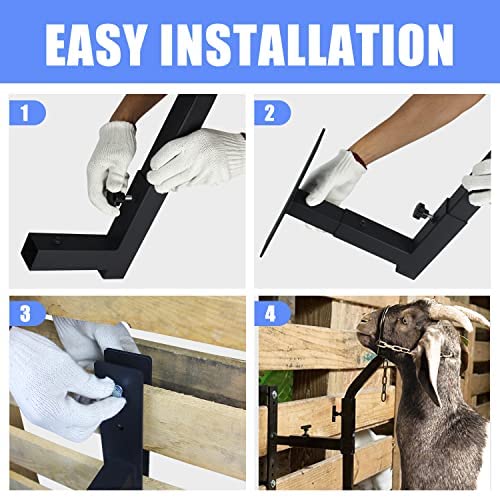 EASY INSTALLATION

1

2

3

4