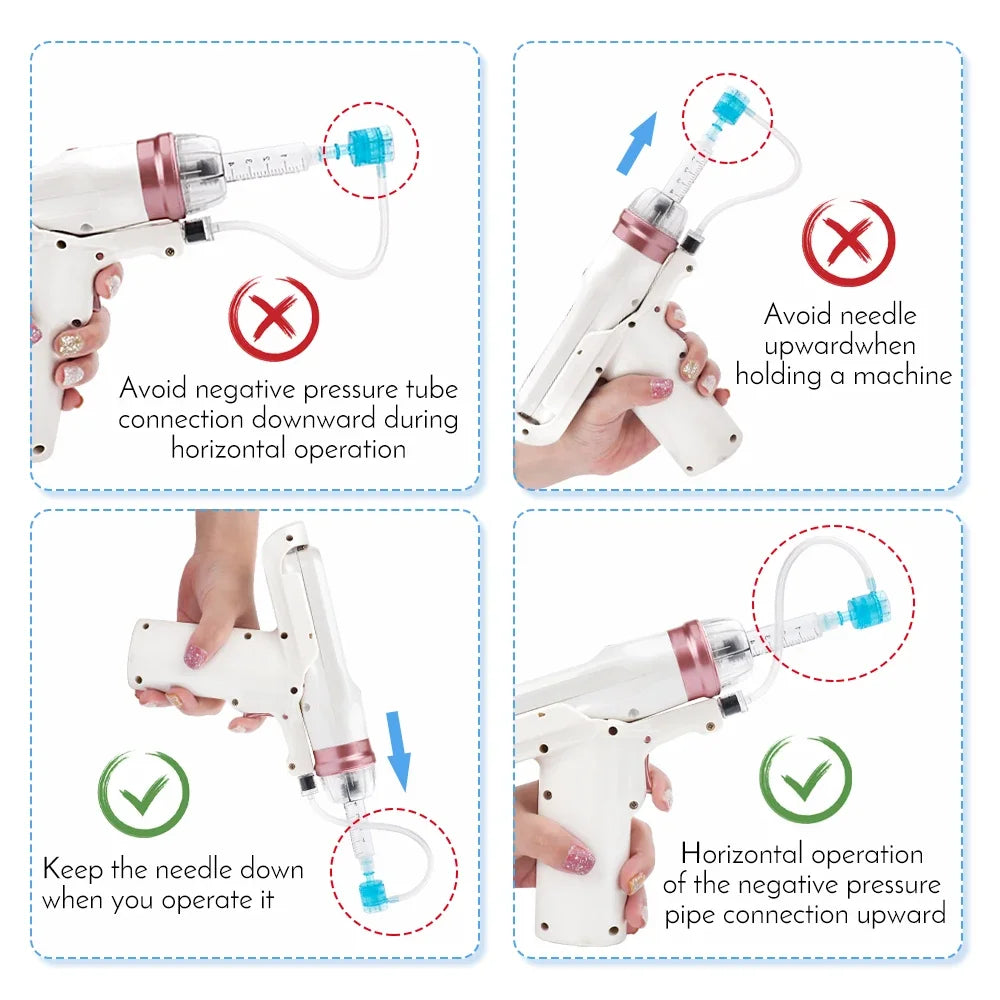 Avoid negative pressure tube connection downward during horizontal operation

Avoid needle upwardwhen holding a machine

Keep the needle down when you operate it

Horizontal operation of the negative pressure pipe connection upward