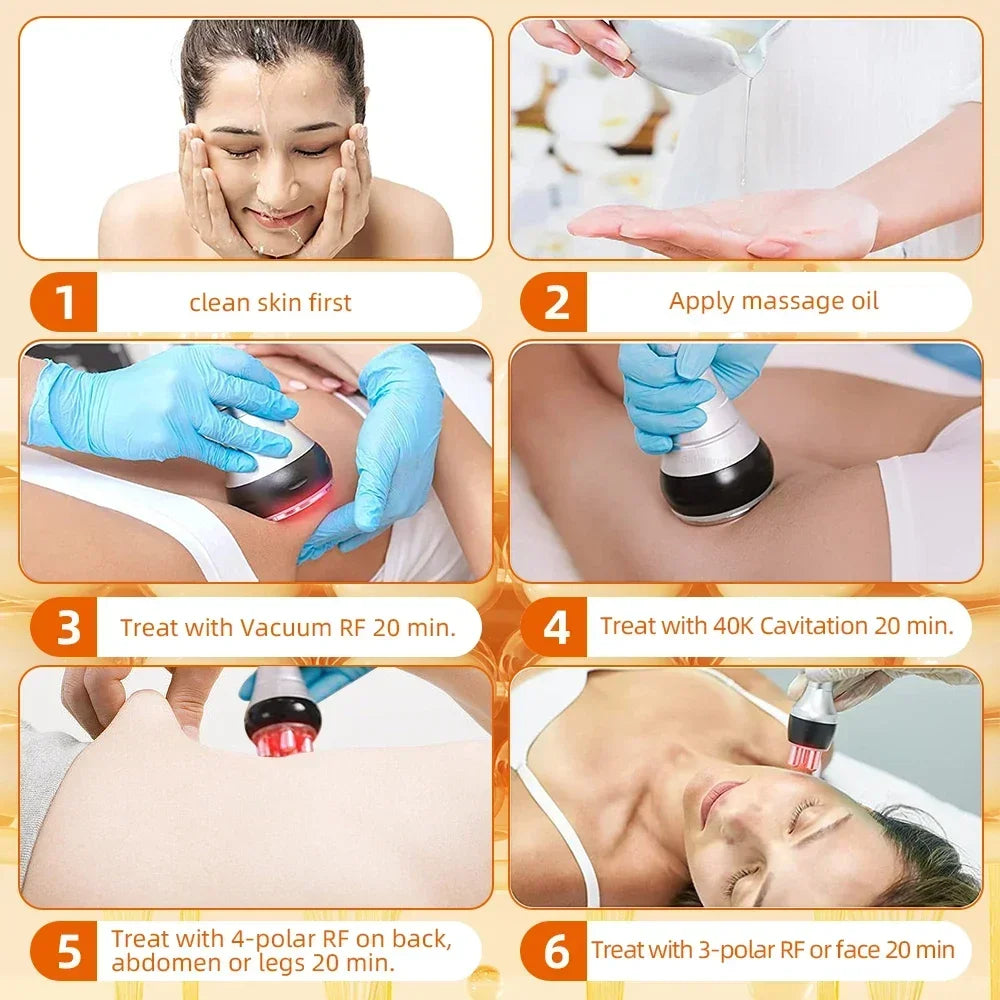 1 clean skin first

2 Apply massage oil

3 Treat with Vacuum RF 20 min.

4 Treat with 40K Cavitation 20 min.

5 Treat with 4-polar RF on back, abdomen or legs 20 min.

6 Treat with 3-polar RF or face 20 min