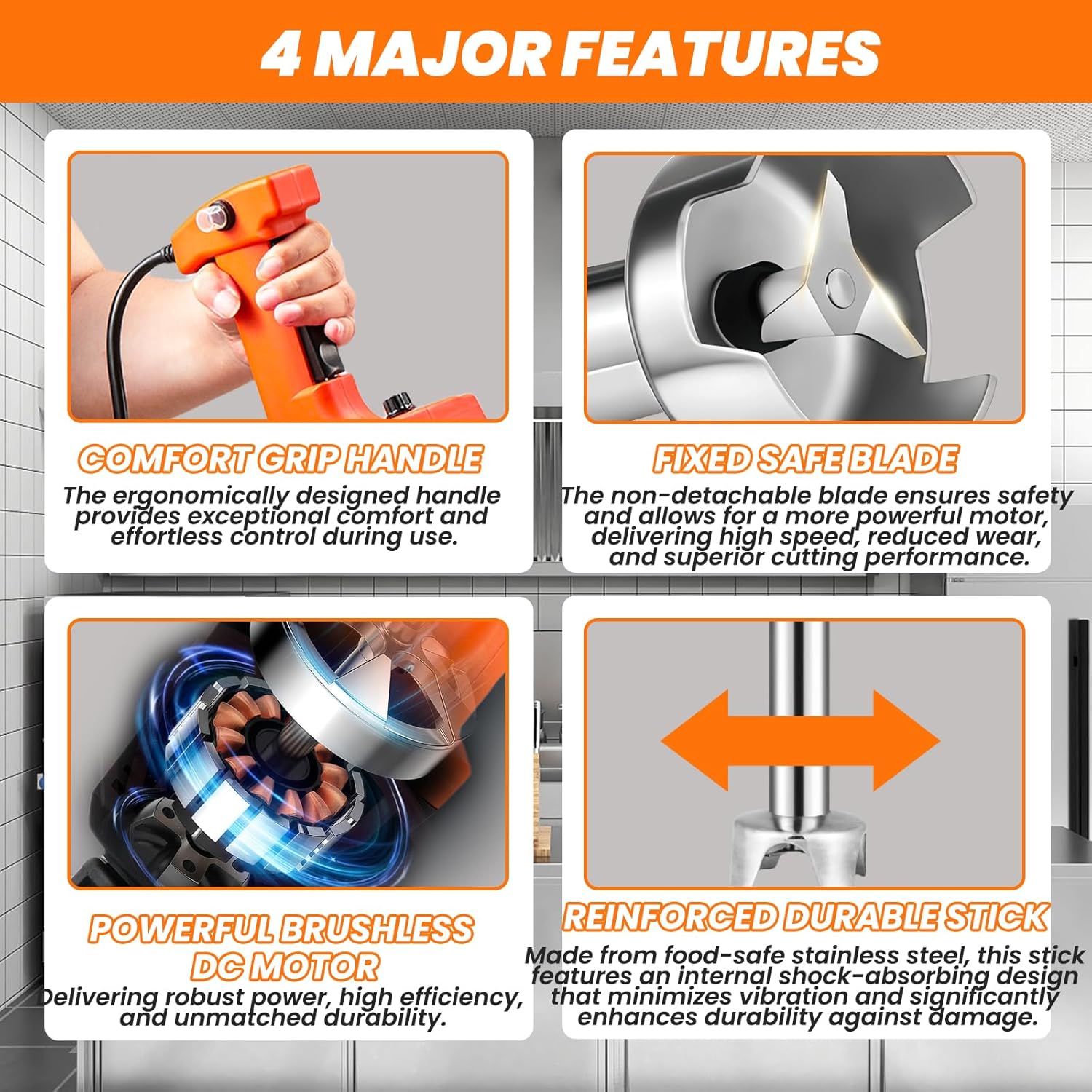 4 MAJOR FEATURES

COMFORT GRIP HANDLE

The ergonomically designed handle provides exceptional comfort and effortless control during use.

FIXED SAFE BLADE

The non-detachable blade ensures safety and allows for a more powerful motor, delivering high speed, reduced wear, and superior cutting performance.

POWERFUL BRUSHLESS DC MOTOR

Delivering robust power, high efficiency, and unmatched durability.

REINFORCED DURABLE STICK

Made from food-safe stainless steel, this stick features an internal shock-absorbing design that minimizes vibration and significantly enhances durability against damage.