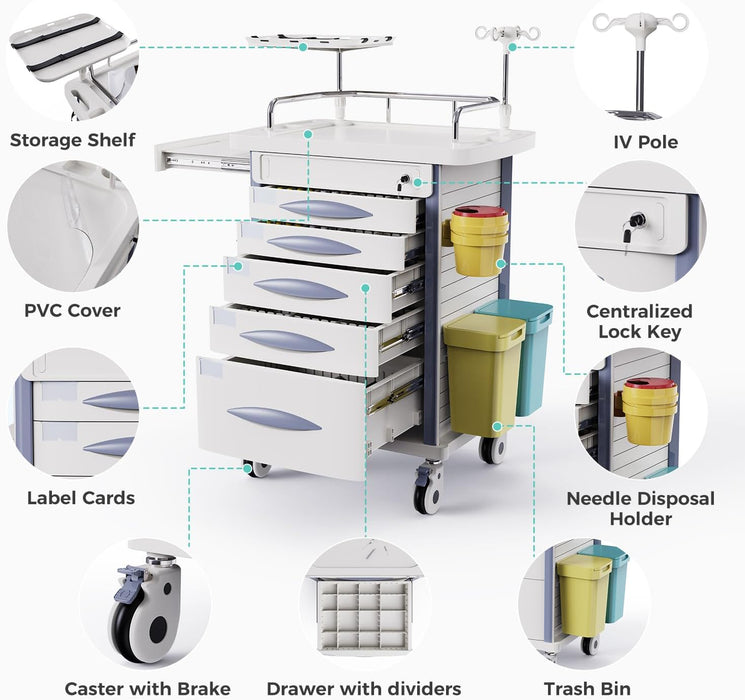 Storage Shelf

IV Pole

PVC Cover

Centralized Lock Key

Label Cards

Needle Disposal Holder

Caster with Brake

Drawer with dividers

Trash Bin