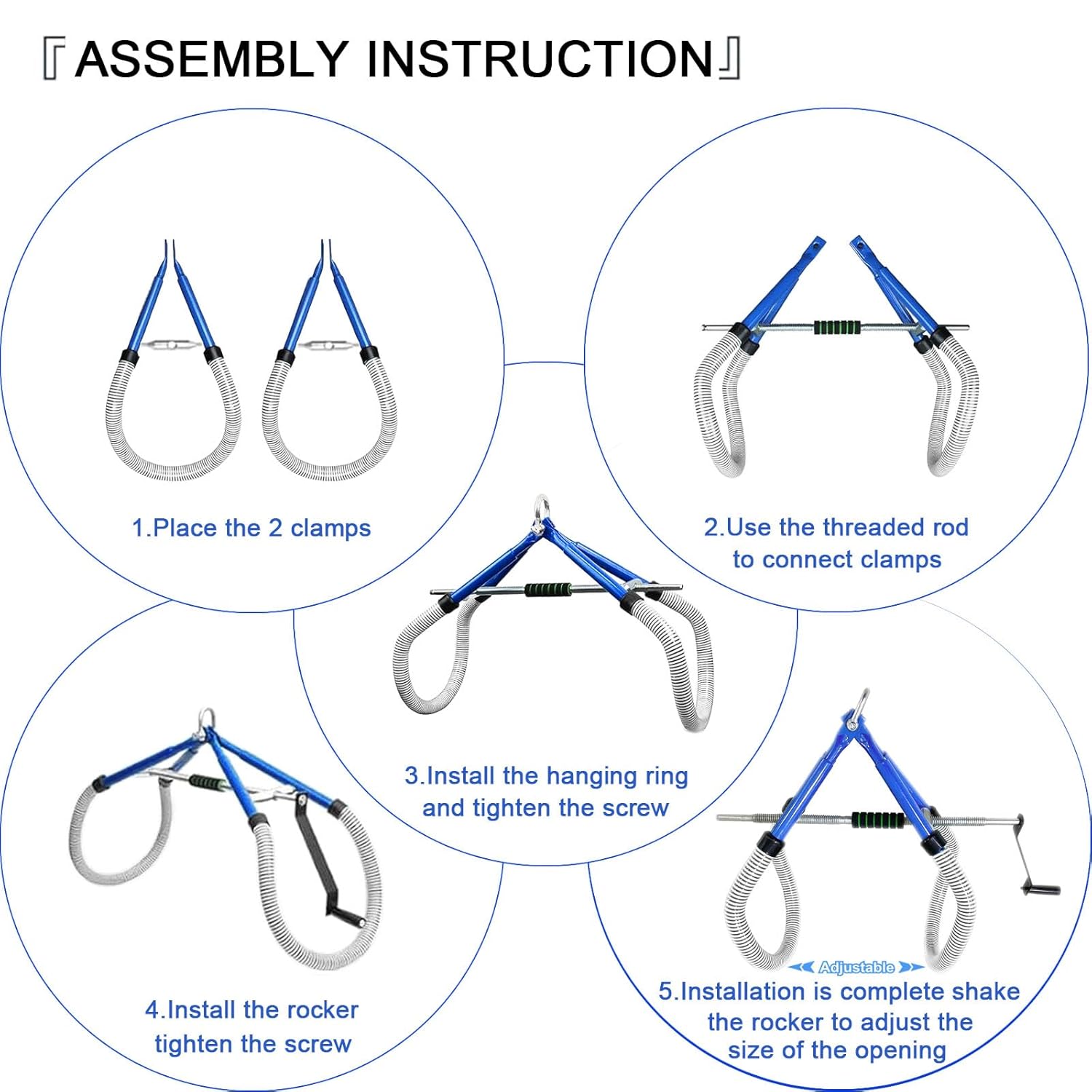 『ASSEMBLY INSTRUCTION』

1.Place the 2 clamps

2.Use the threaded rod to connect clamps

3.Install the hanging ring and tighten the screw

4.Install the rocker tighten the screw

Adjustable

5.Installation is complete shake the rocker to adjust the size of the opening